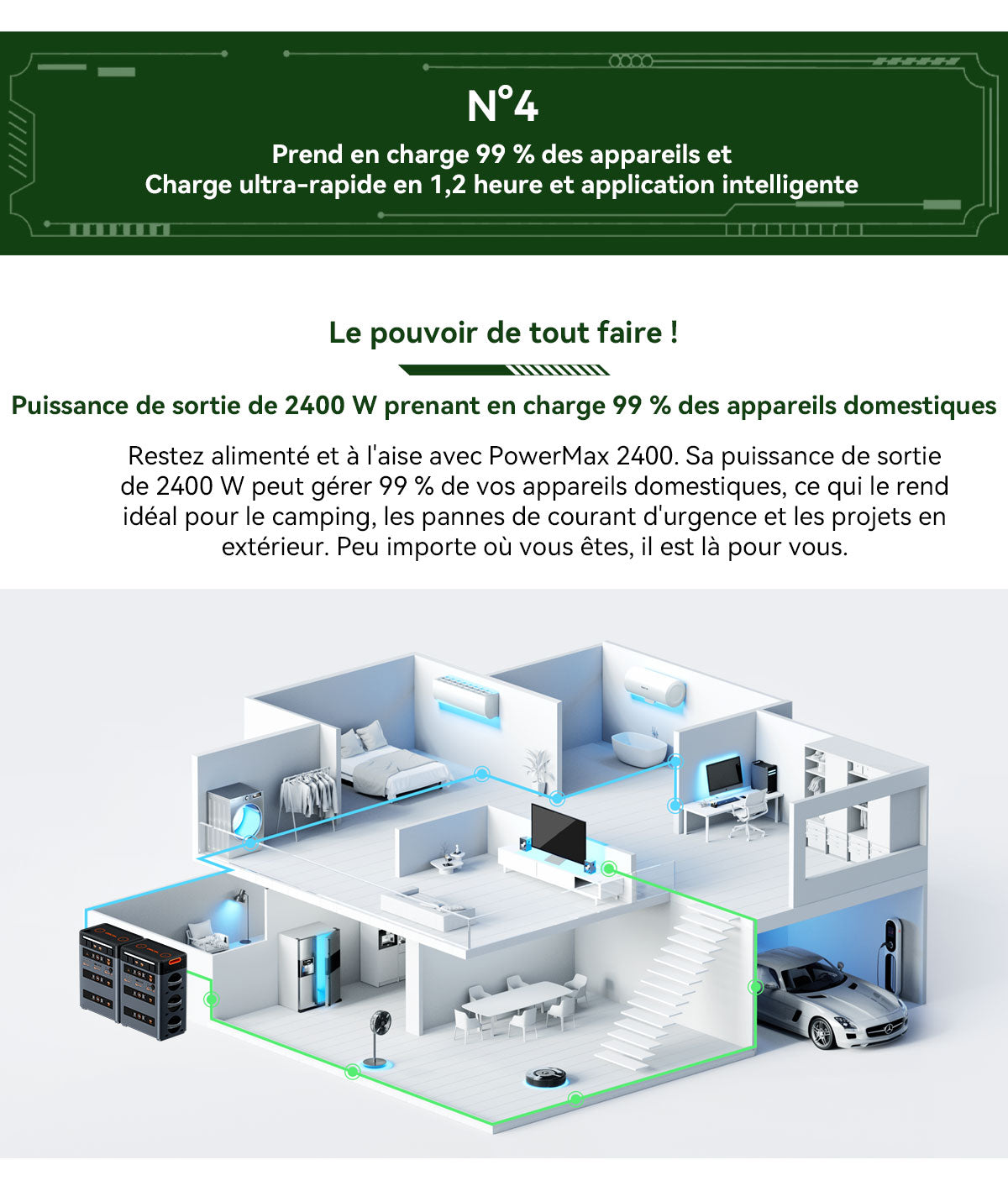 N°4

Prend en charge 99 % des appareils et
Charge ultra-rapide en 1,2 heure et application intelligente

Le pouvoir de tout faire !

Puissance de sortie de 2400 W prenant en charge 99 % des appareils domestiques

Restez alimenté et à l'aise avec PowerMax 2400. Sa puissance de sortie de 2400 W peut gérer 99 % de vos appareils domestiques, ce qui le rend idéal pour le camping, les pannes de courant d'urgence et les projets en extérieur. Peu importe où vous êtes, il est là pour vous.