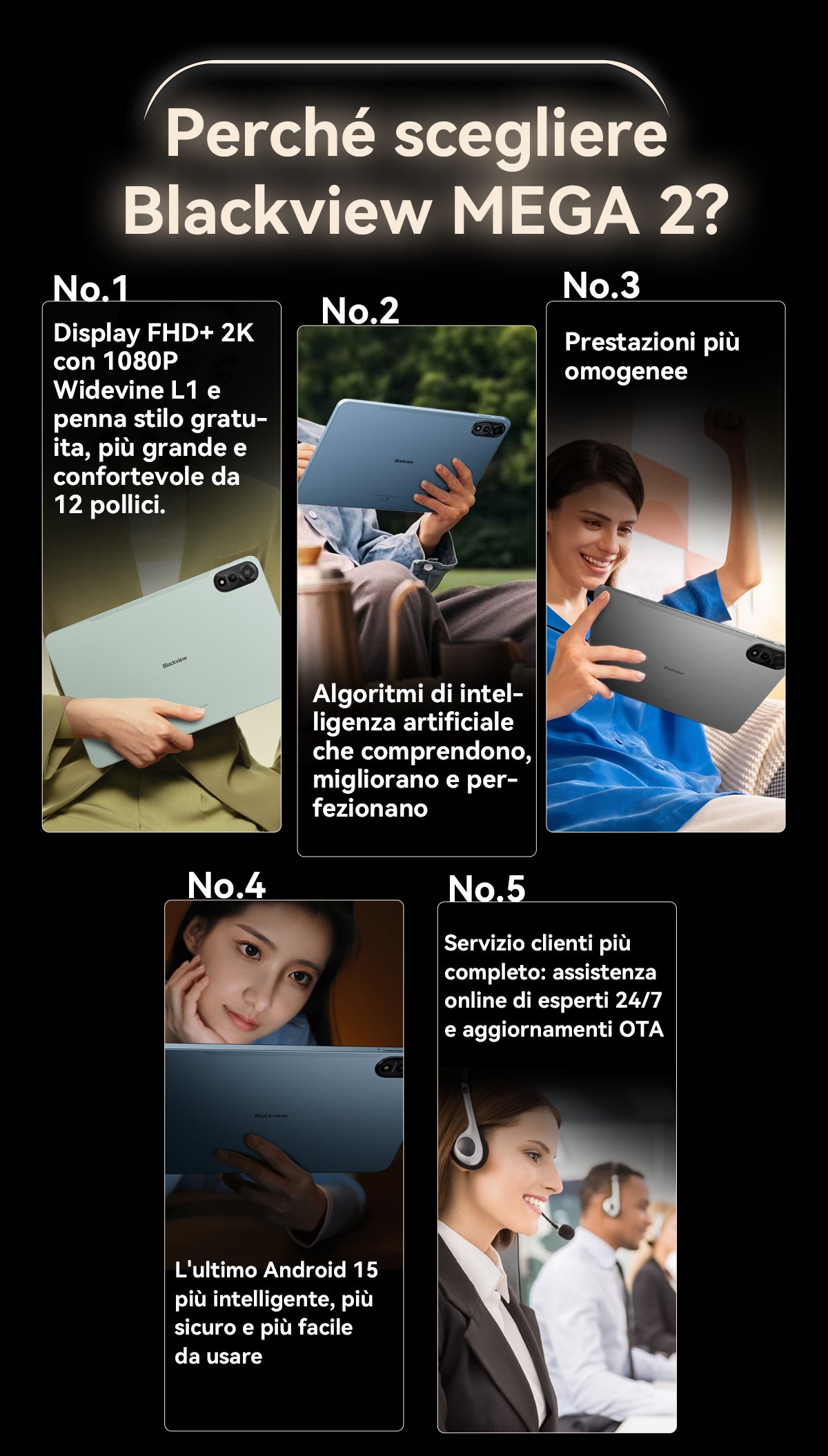 Perché scegliere Blackview MEGA 2?

No.1

Display FHD+ 2K con 1080P Widevine L1 e penna stilo gratuita, più grande e confortevole da 12 pollici.

Blackview

No.2

Blackview

Algoritmi di intelligenza artificiale che comprendono, migliorano e perfezionano

No.3

Prestazioni più omogenee

Blackview

No.4

Blackview

L'ultimo Android 15 più intelligente, più sicuro e più facile da usare

No.5

Servizio clienti più completo: assistenza online di esperti 24/7 e aggiornamenti OTA